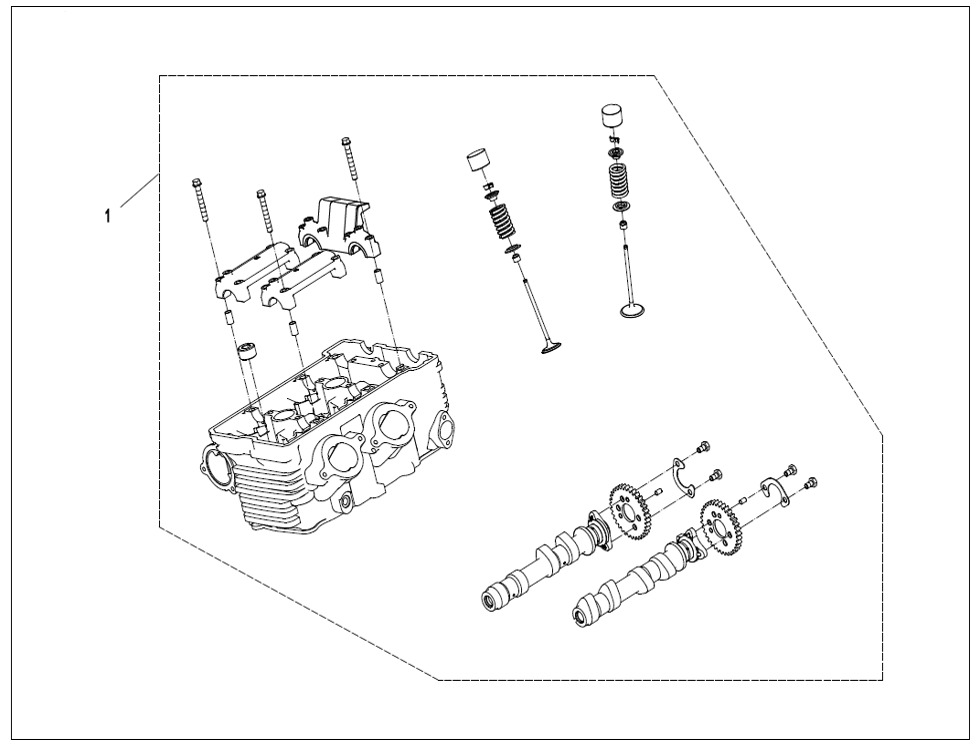 1